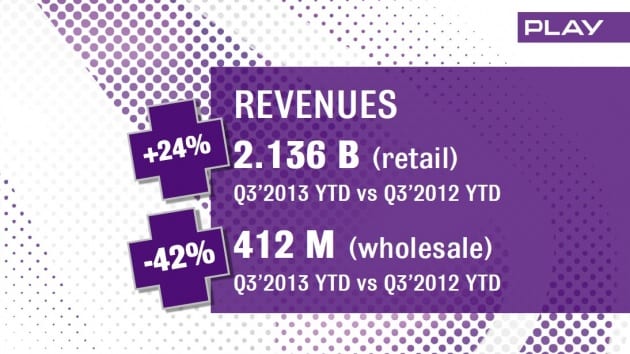 PLAY

REVENUES

+24%

2.136 B (retail)

Q3'2013 YTD vs Q3'2012 YTD

-42%

412 M (wholesale)

Q3'2013 YTD vs Q3'2012 YTD